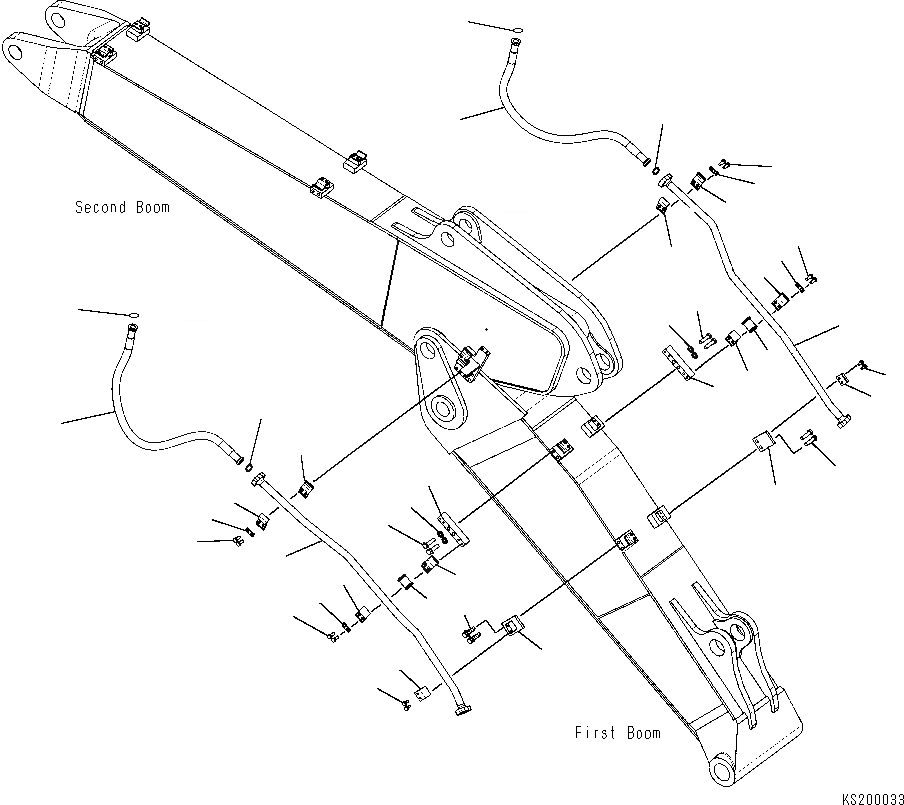 Second Boom

First Boom

KS200033