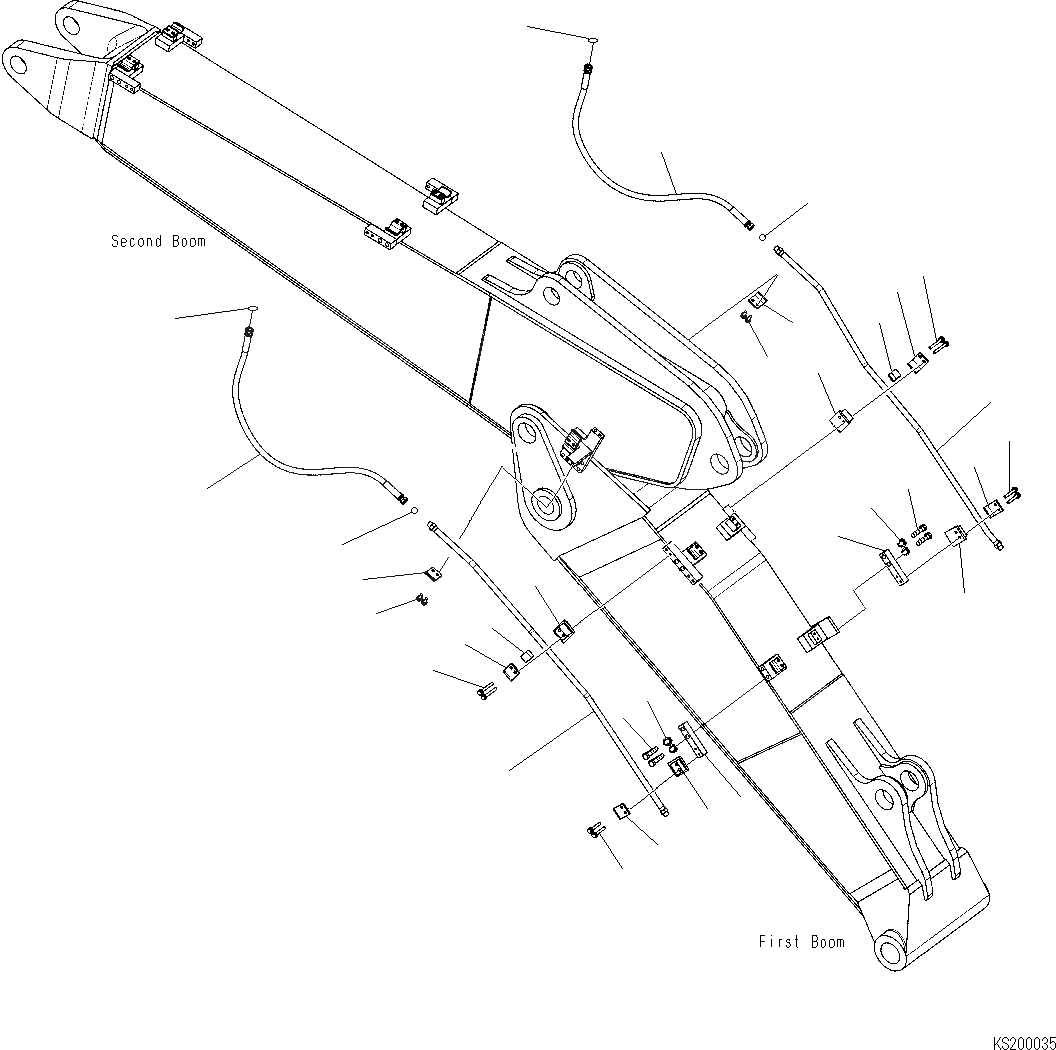 Second Boom

First Boom

KS200035