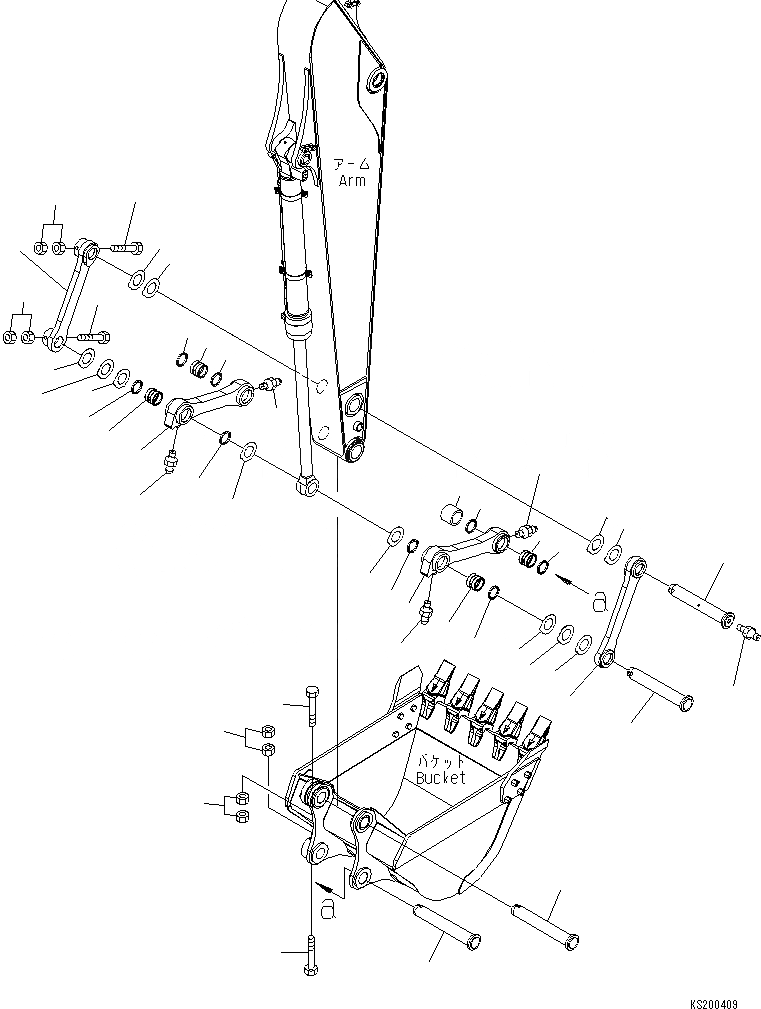 アーム
Arm

a

バケット
Bucket

a

KS200409