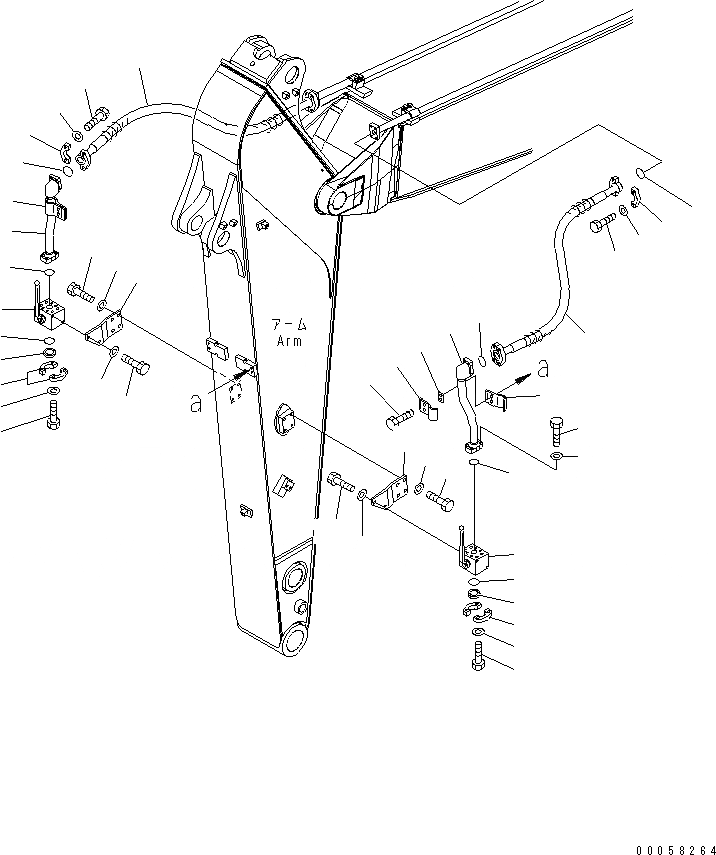 アーム
Arm

a

a

00058264