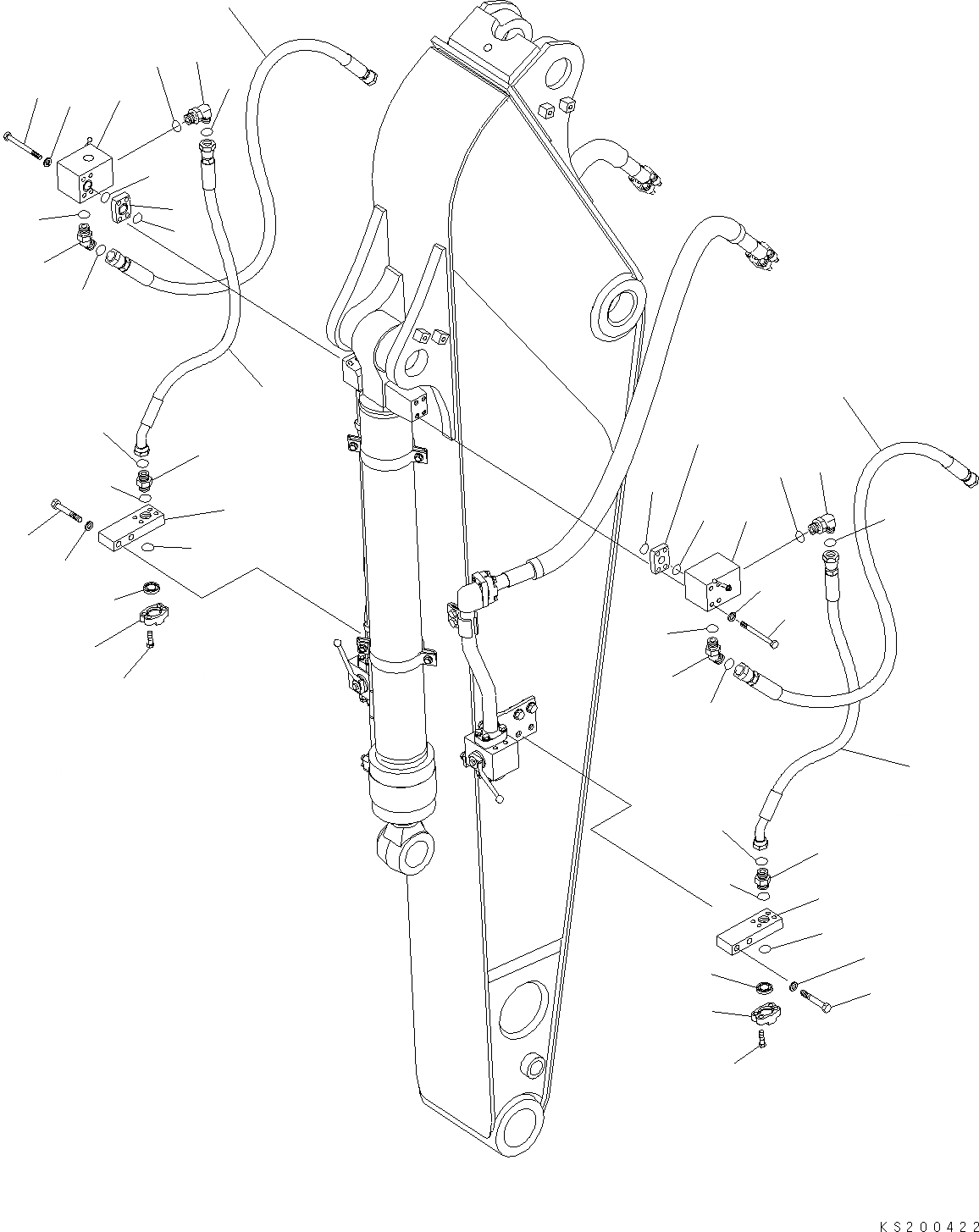 KS200422