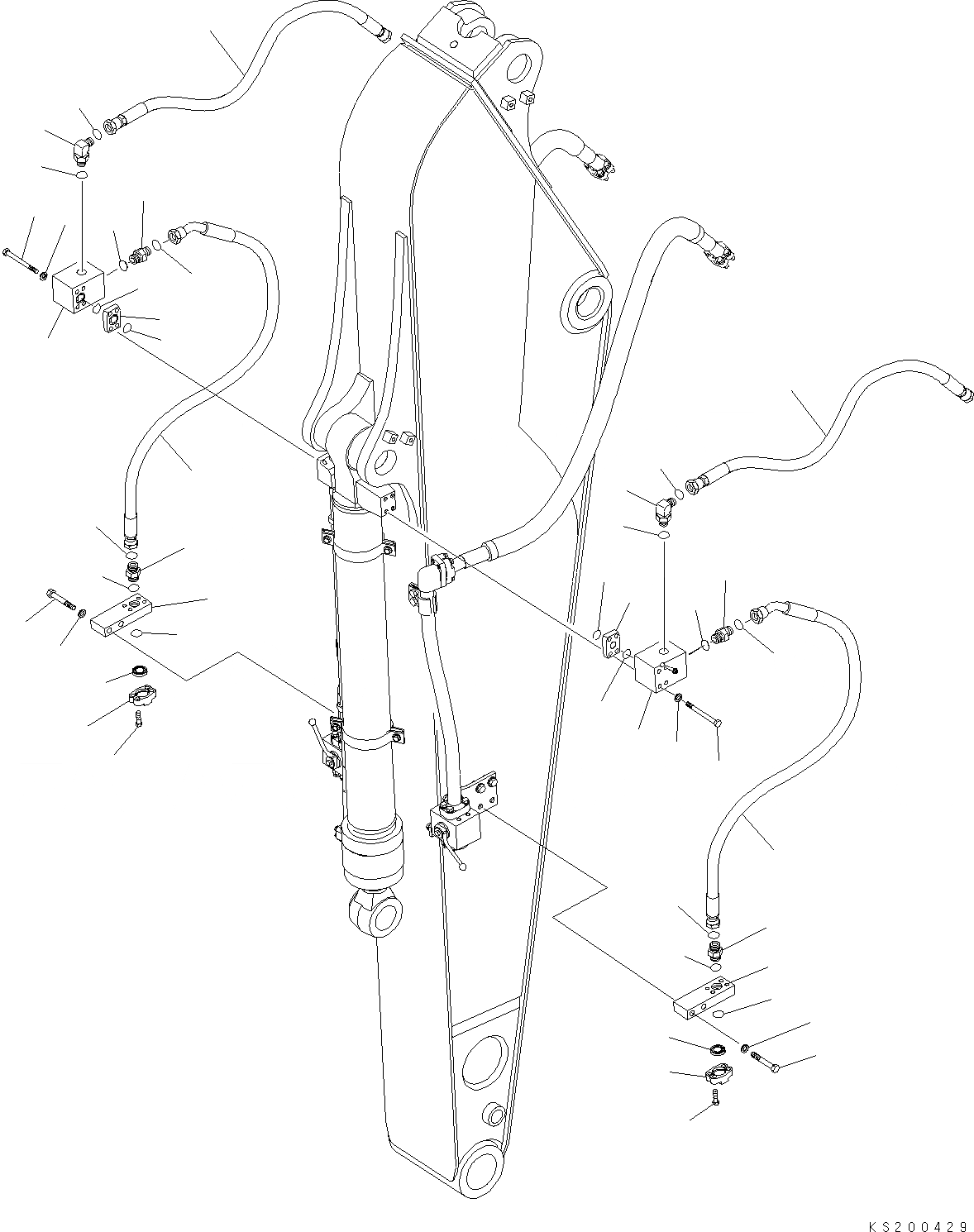 KS200429