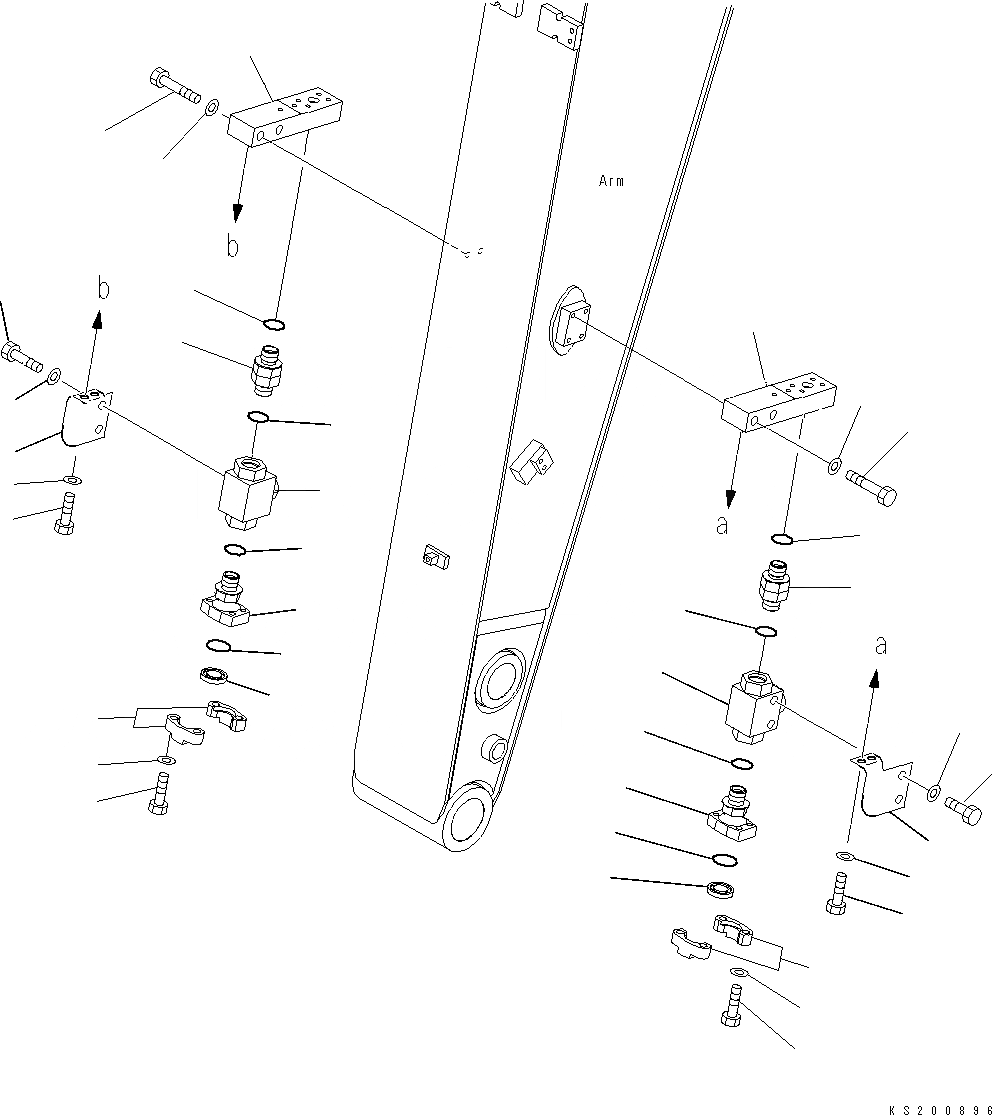 Arm

b

b

a

a

KS200896