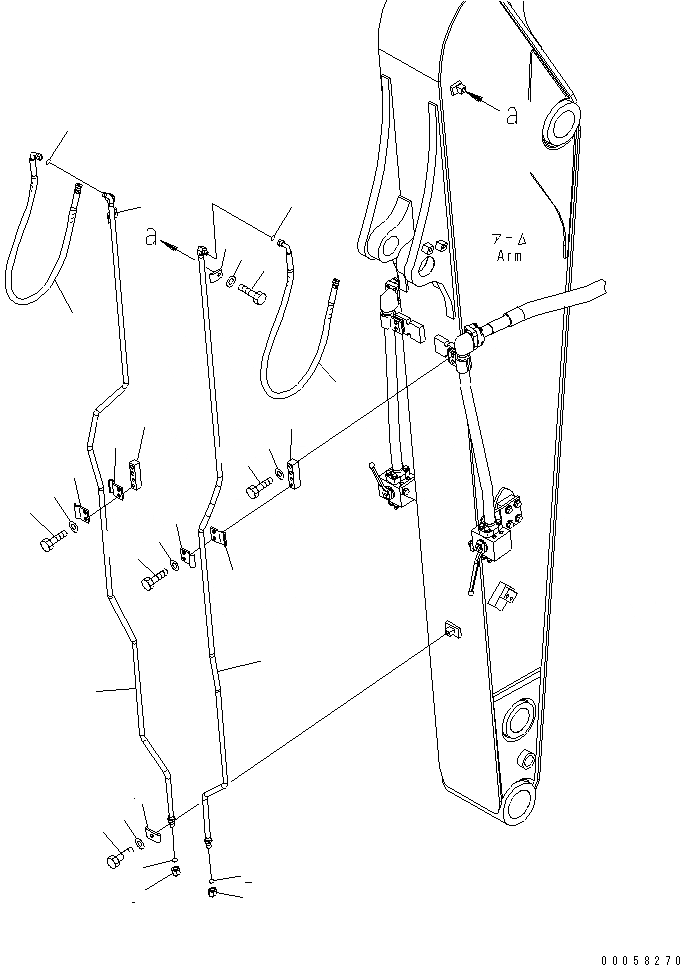 a

a

アーム
Arm

00058270