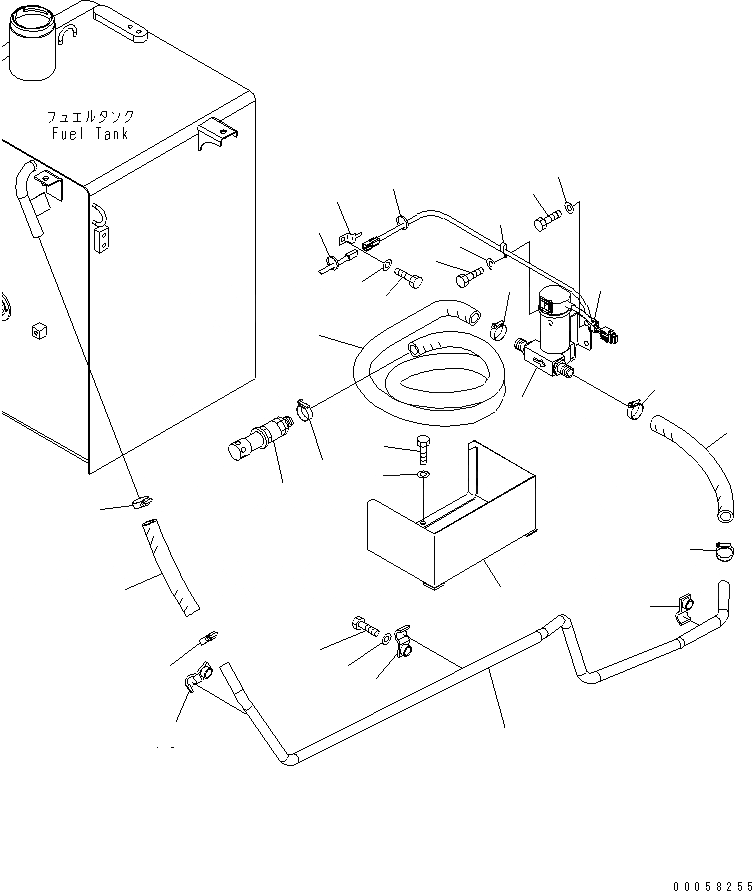 フュエルタンク
Fuel Tank

00058255