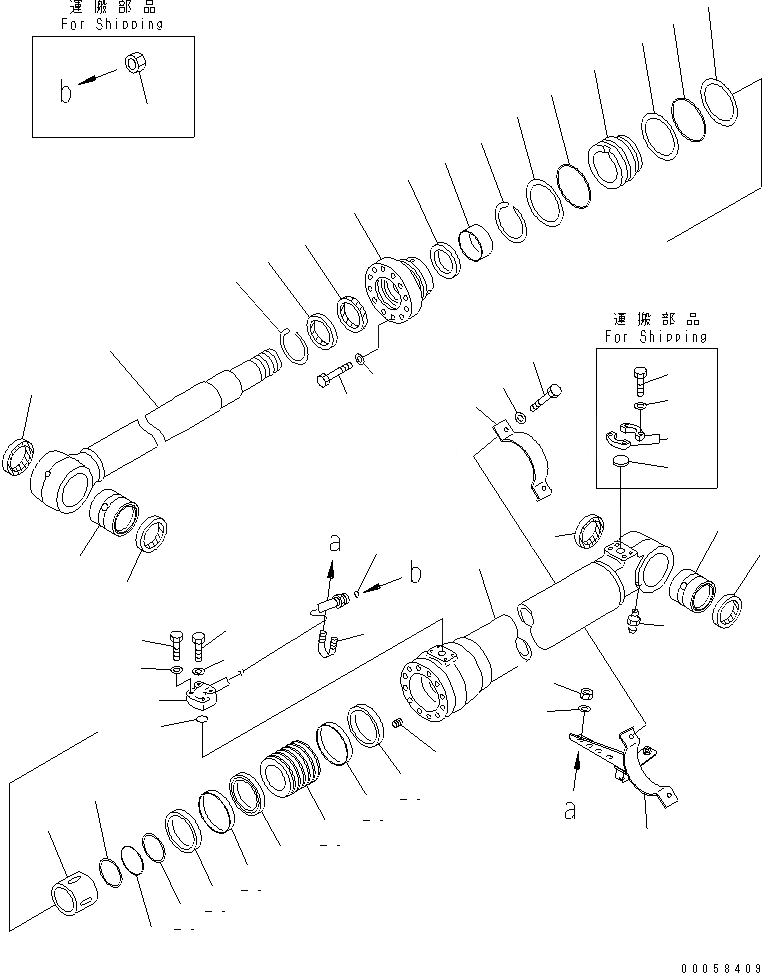 運搬部品
For Shipping

b

運搬部品
For Shipping

a

b

a

00058409