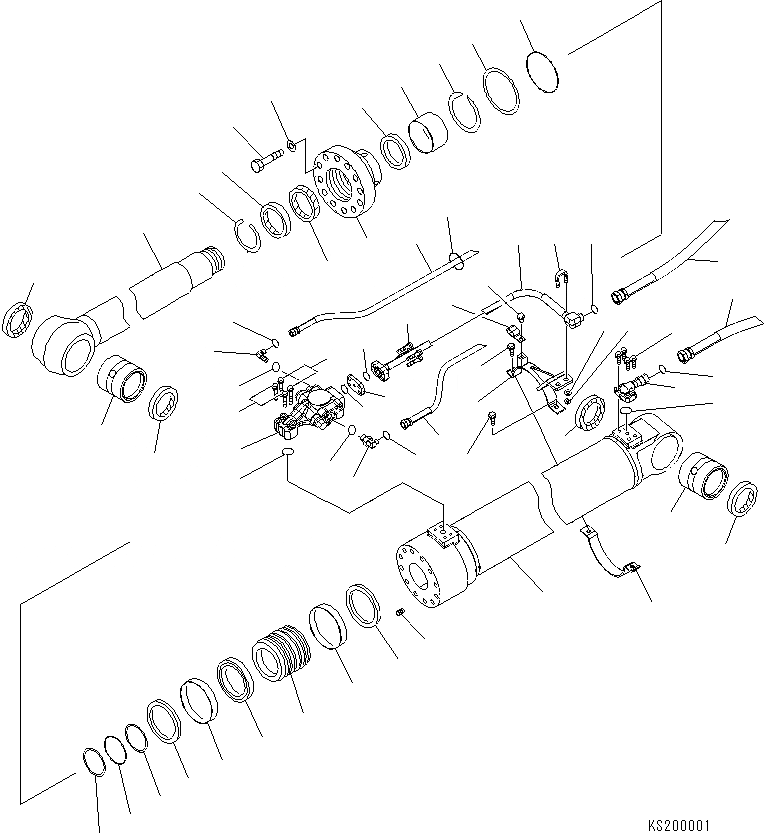 KS200001