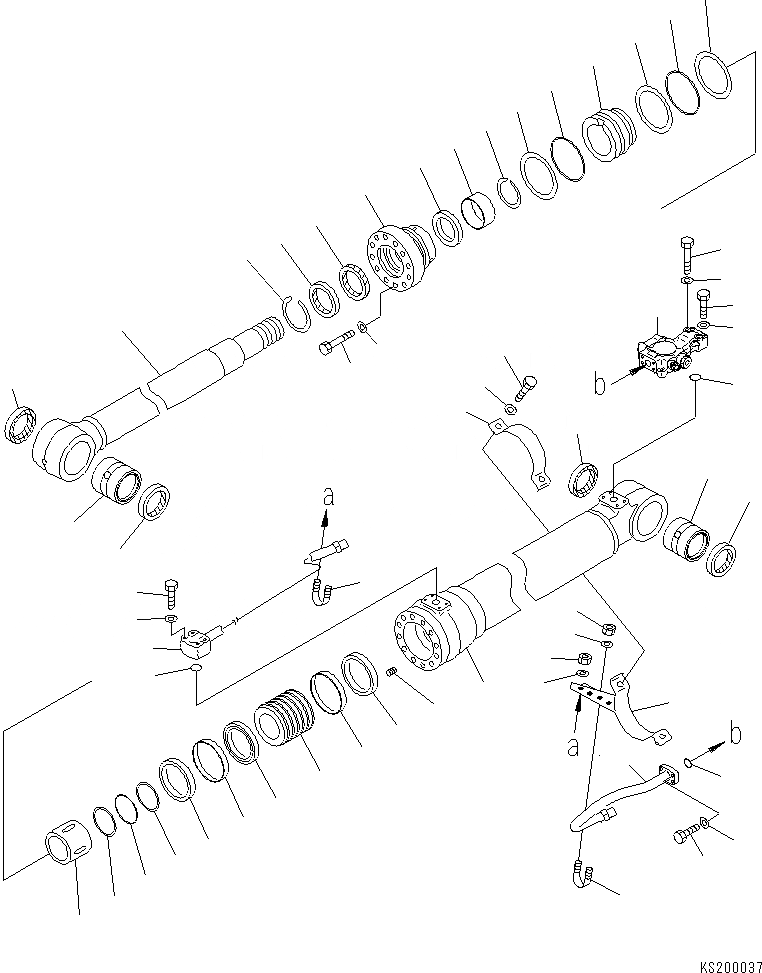 b

a

a

b

KS200037