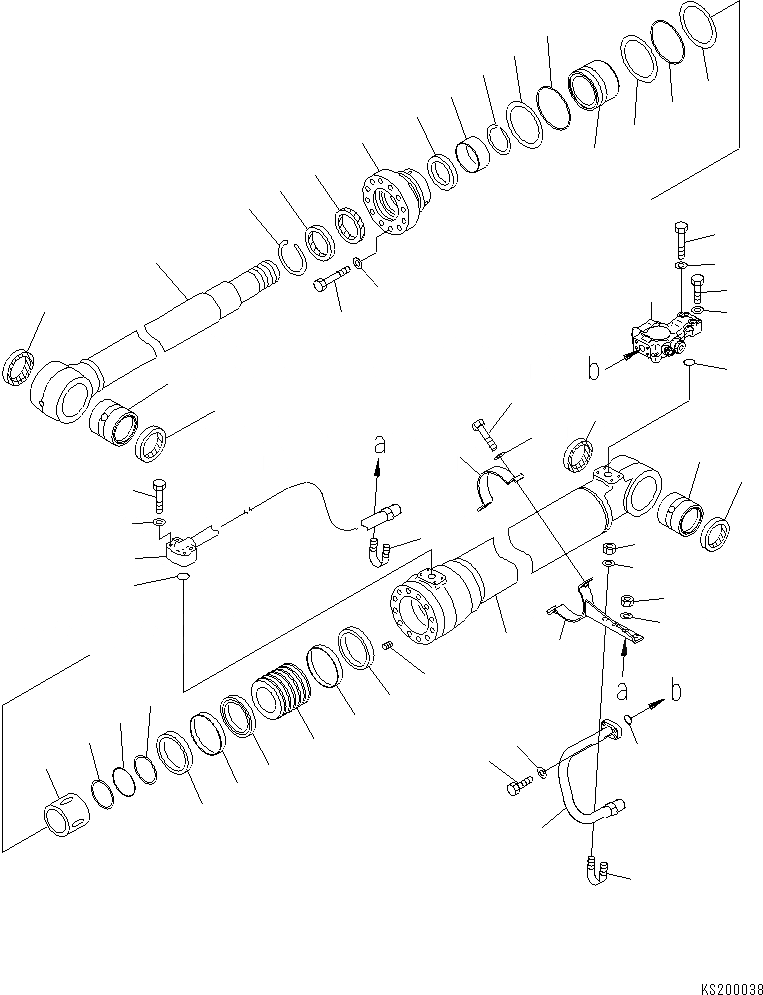 b
a
a
b
KS200038