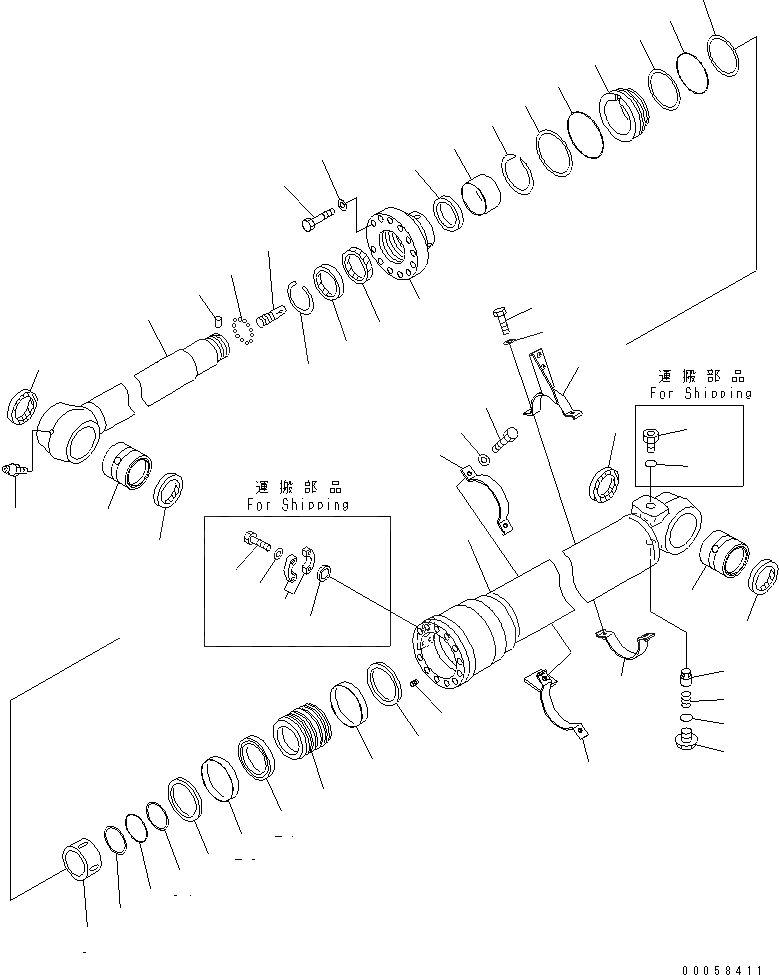 運搬部品
For Shipping

運搬部品
For Shipping

00058411