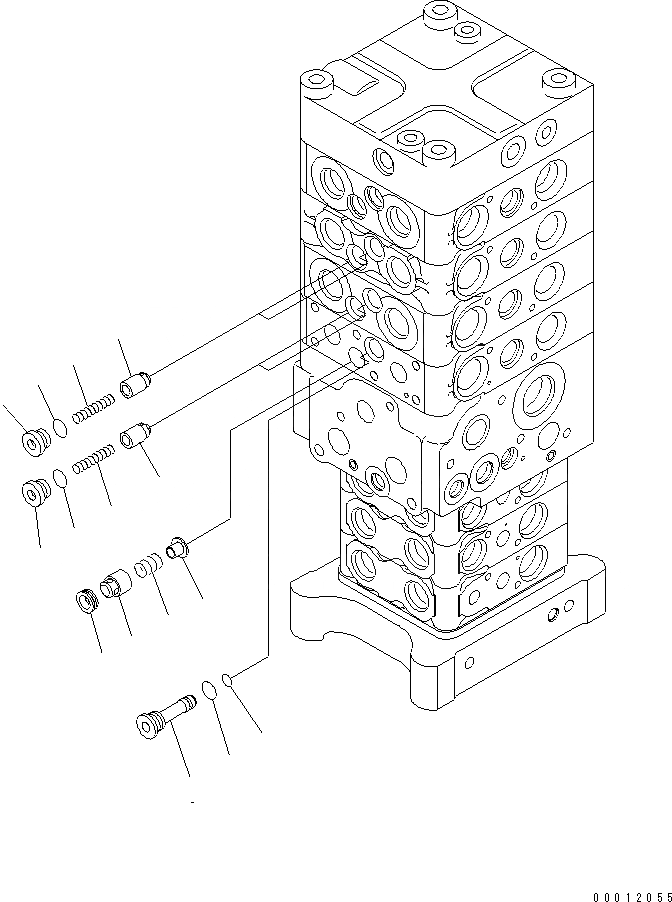 00012055