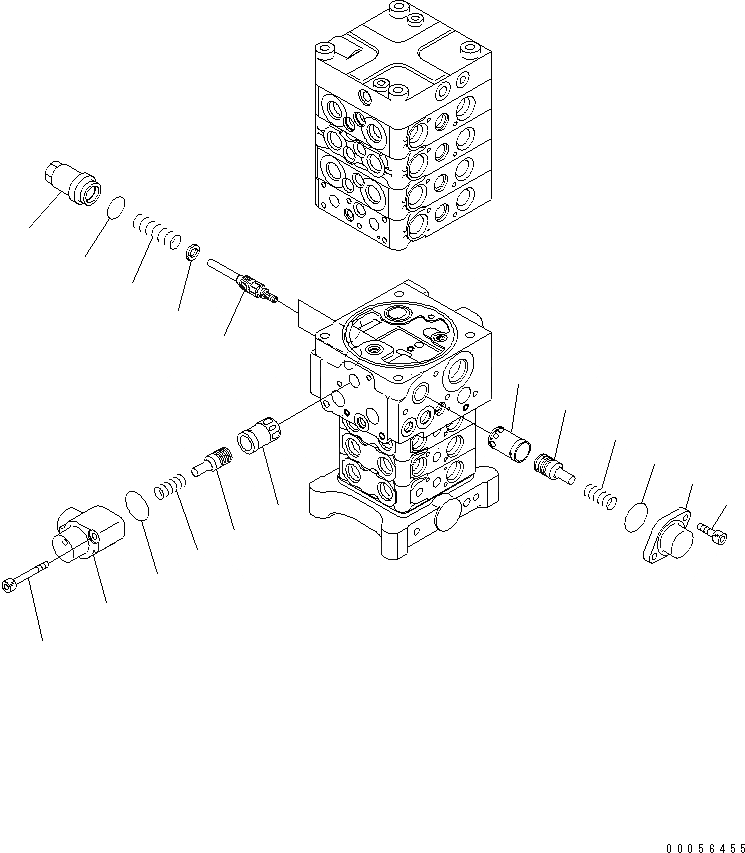 00056455