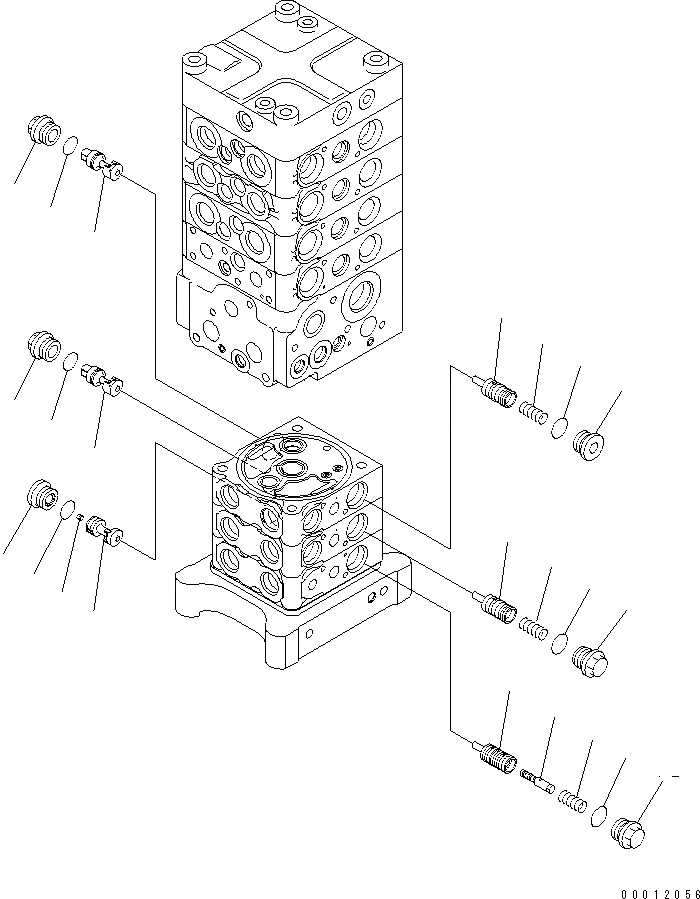 00012056