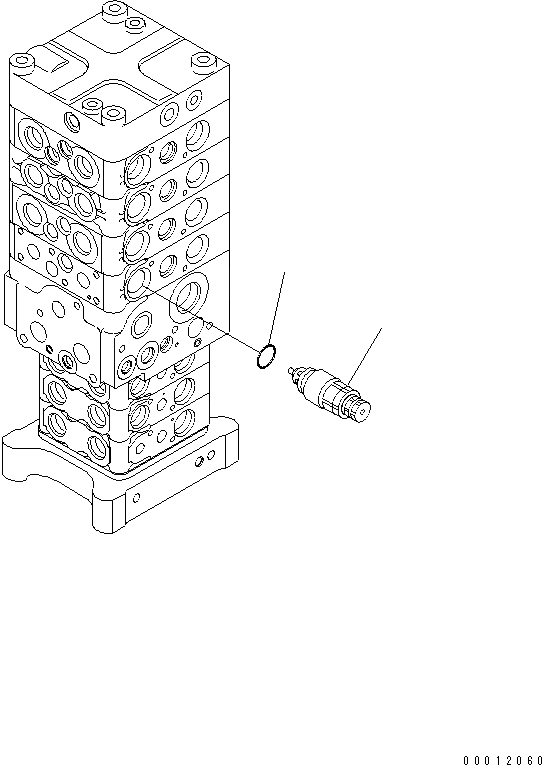 00012060