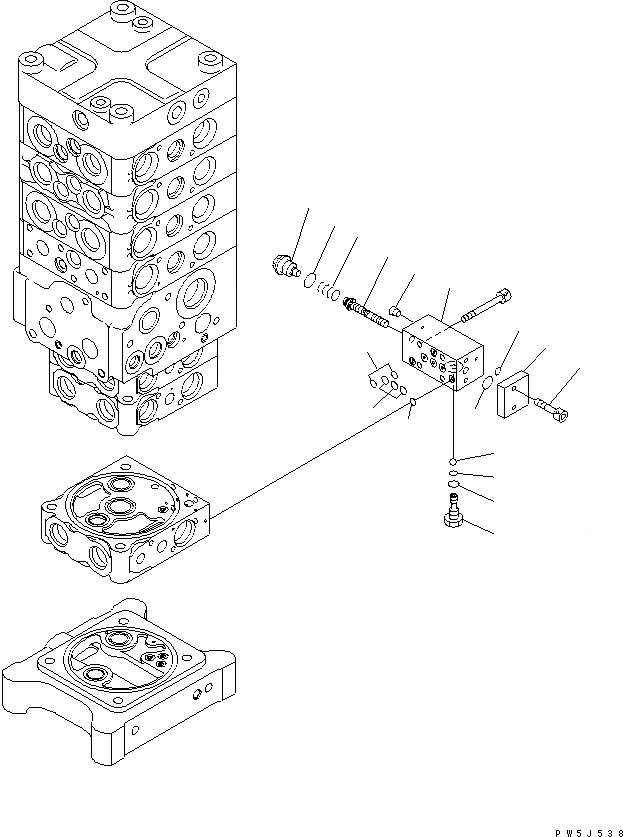 PW5J538