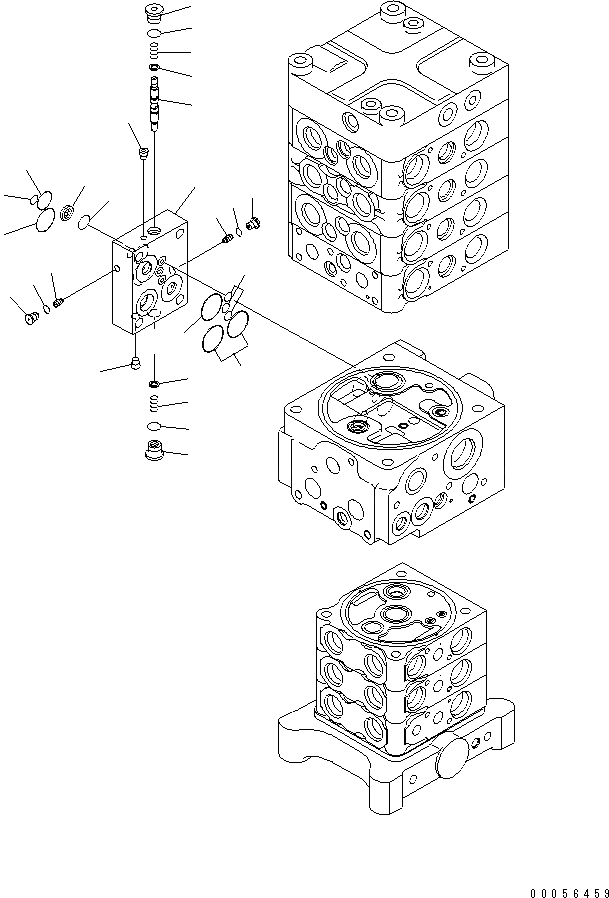 00056459