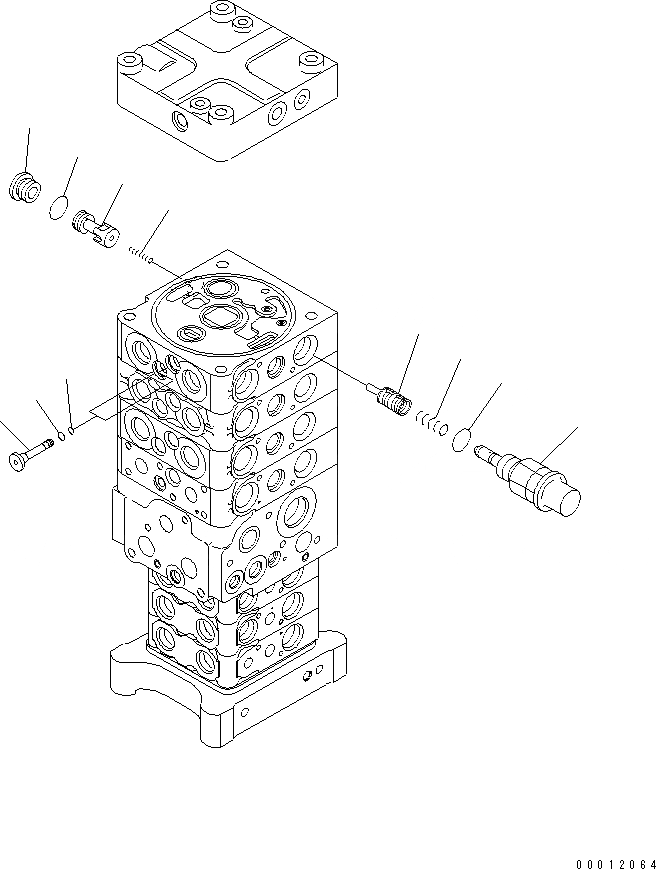 00012064