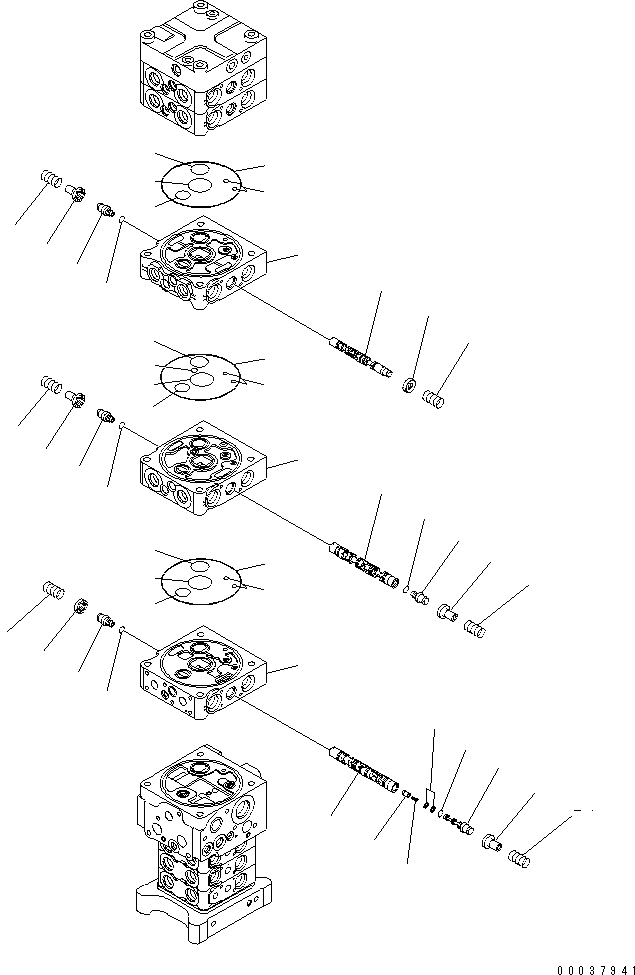 00037941