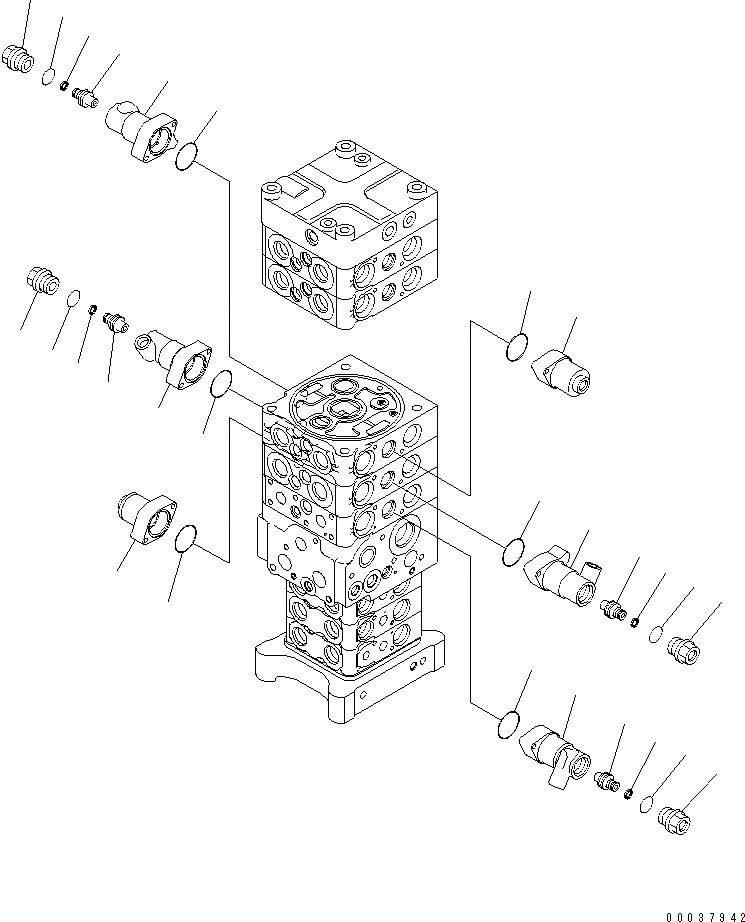 00037942