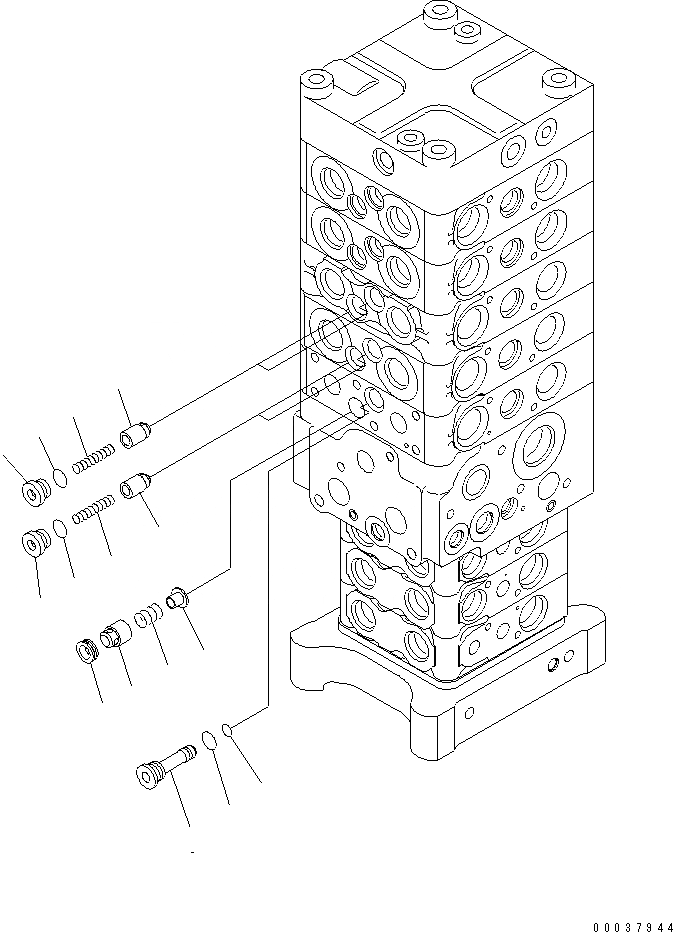 00037944