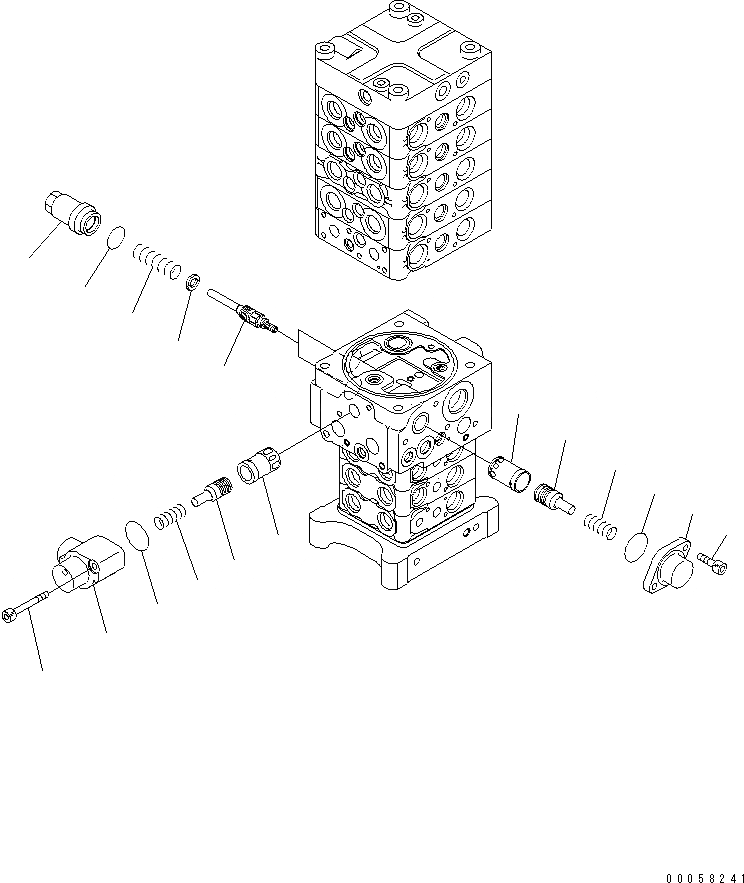 00058241