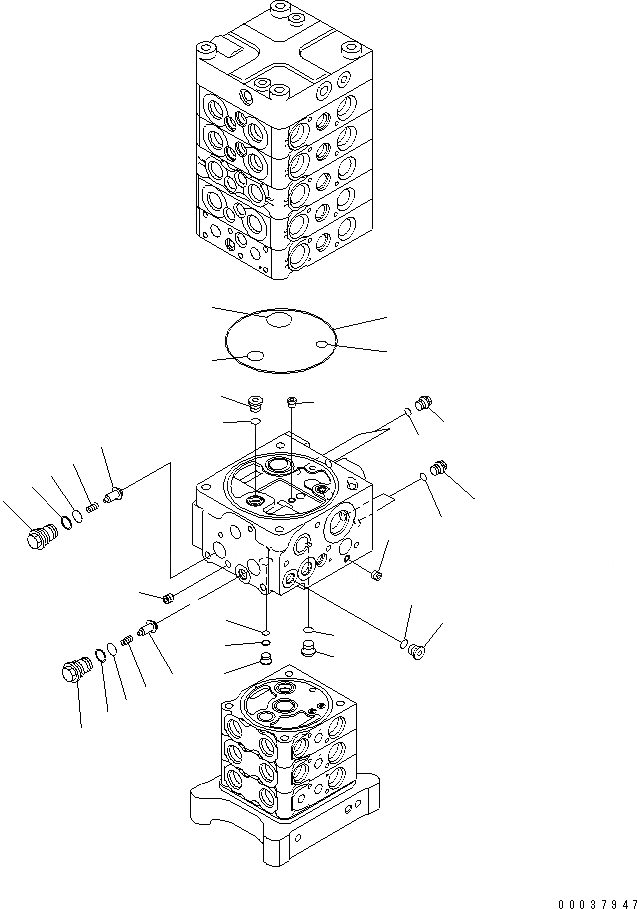 00037947