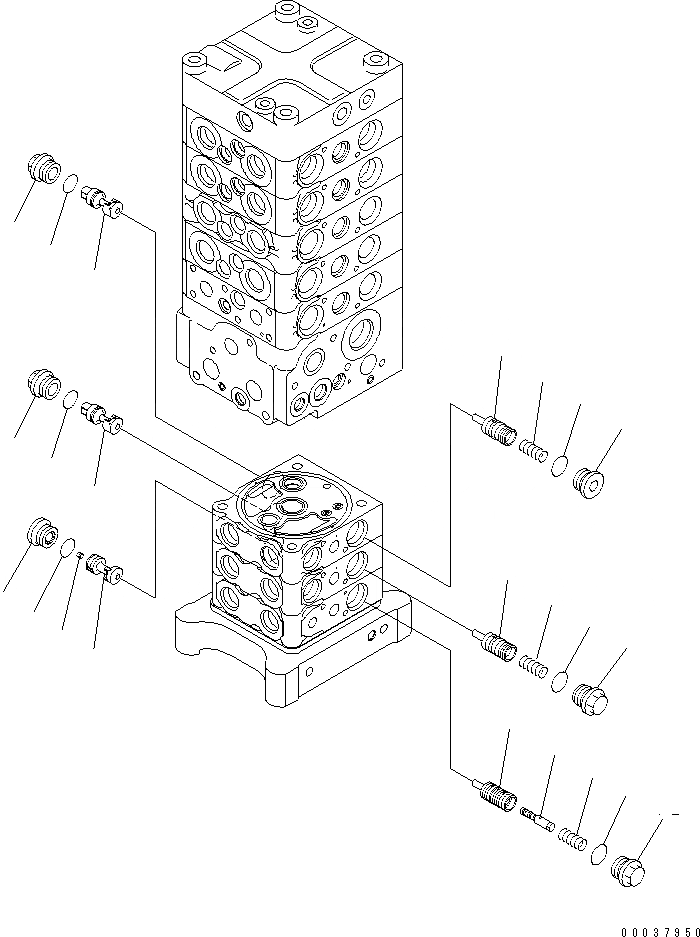 00037950