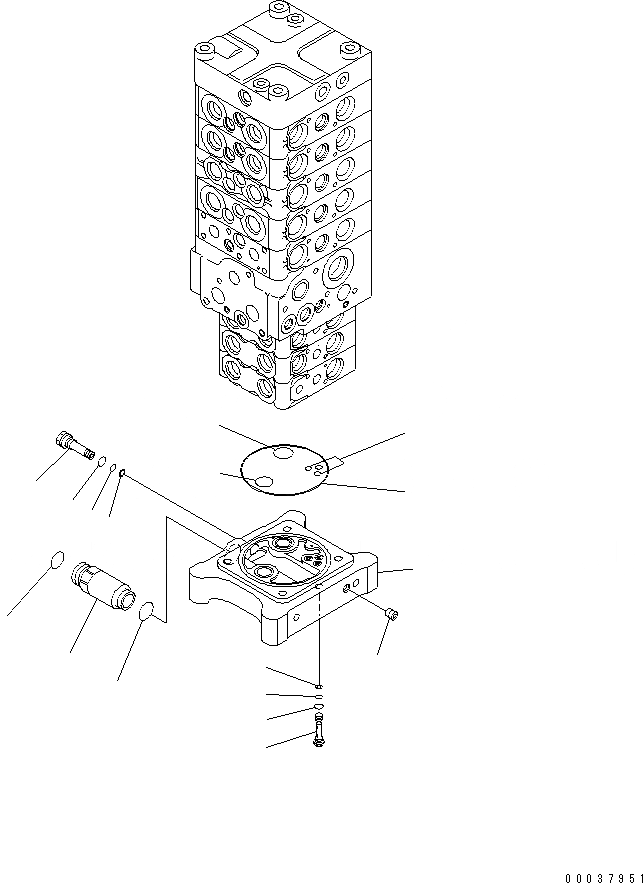 00037951