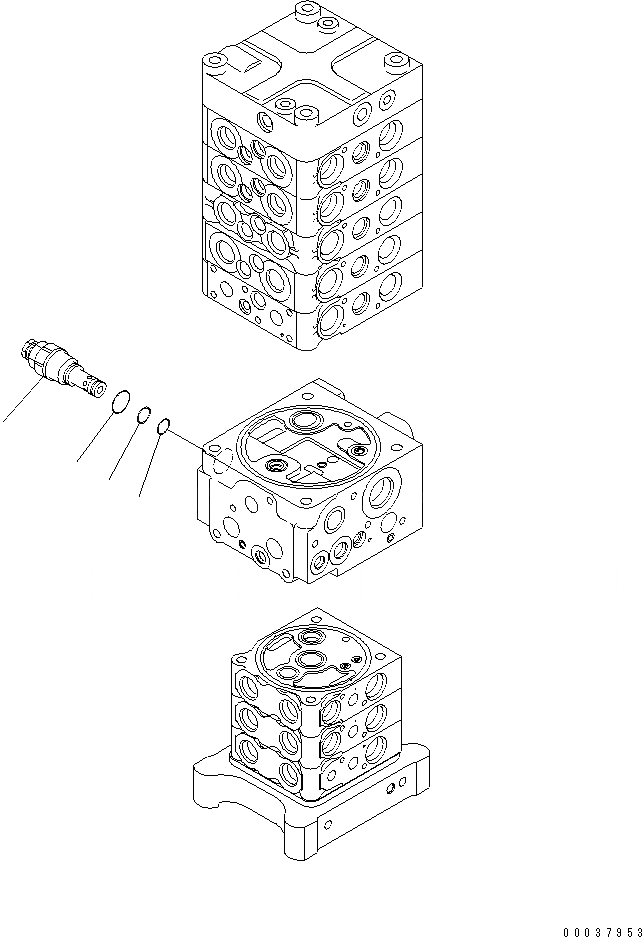 00037953