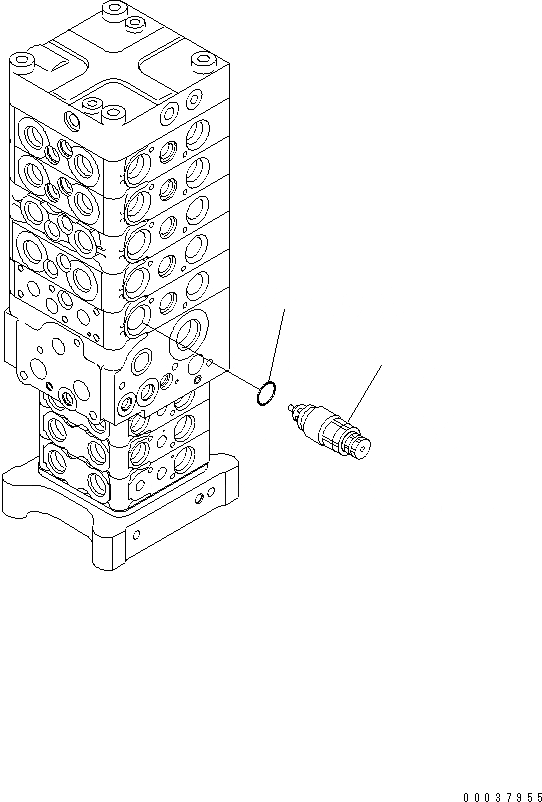 00037955