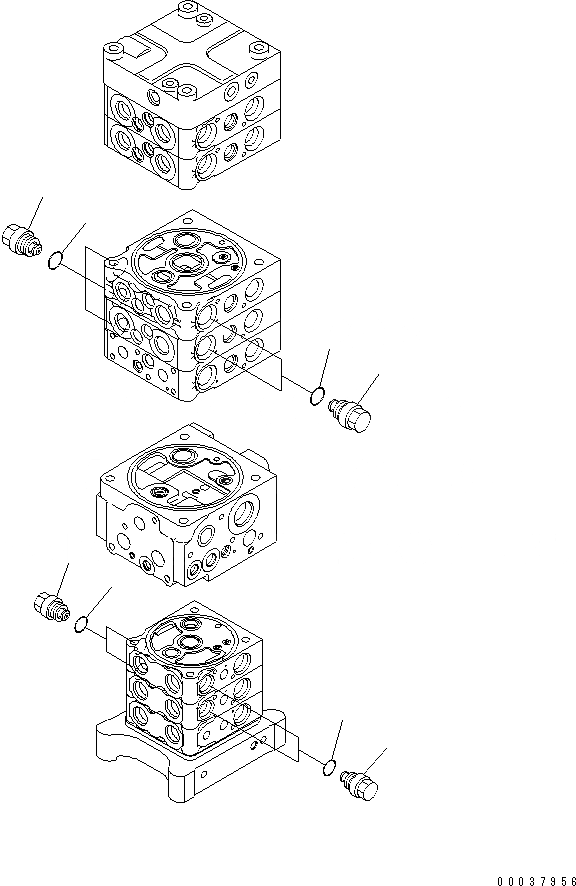 00037956