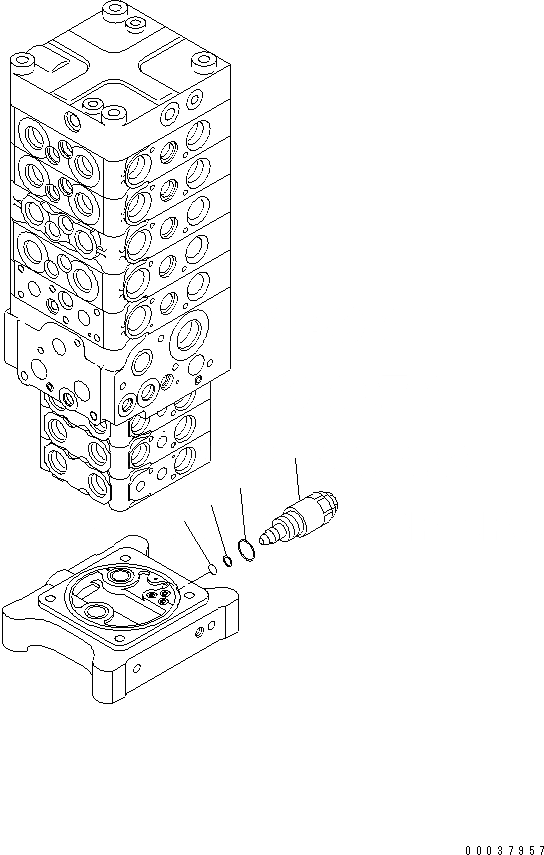 00037957