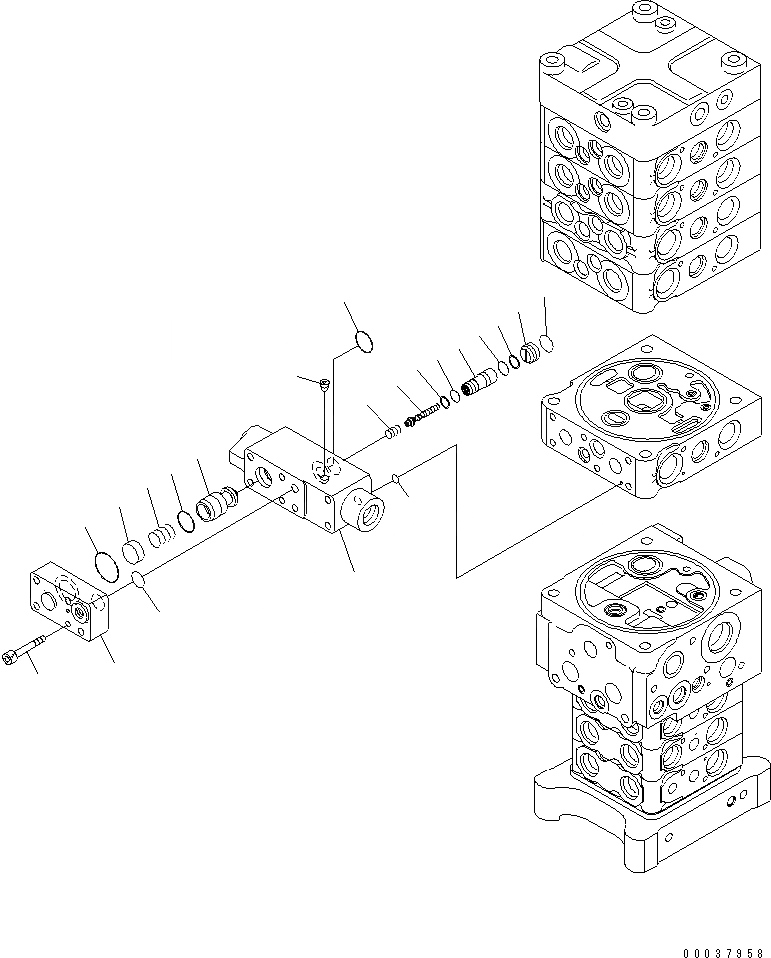 00037958