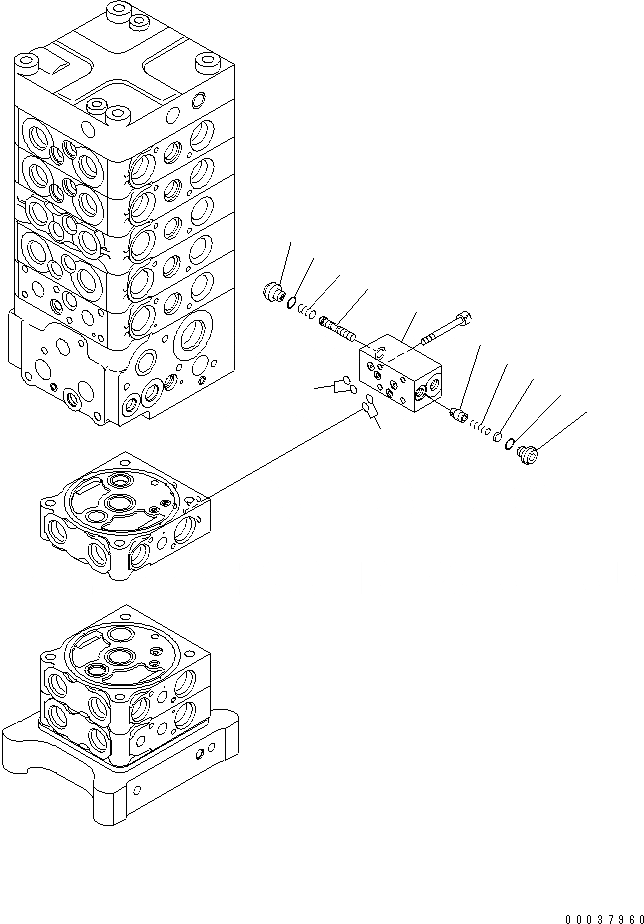 00037960