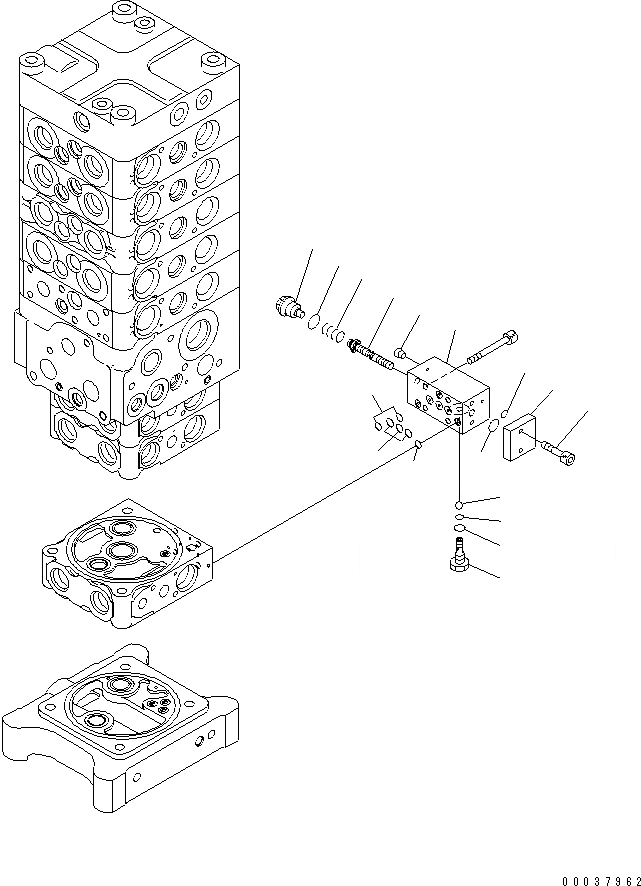 00037962