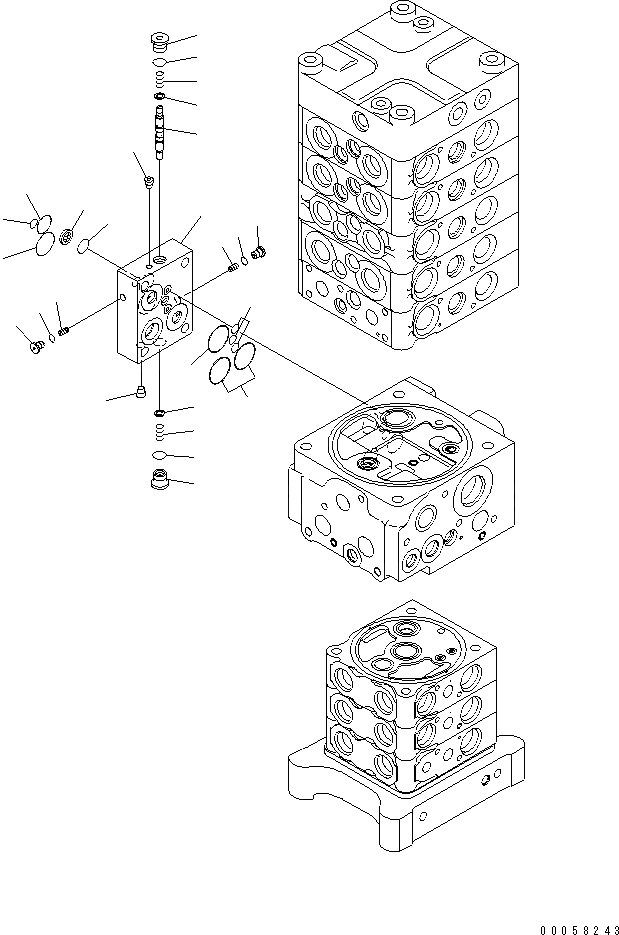 00058243