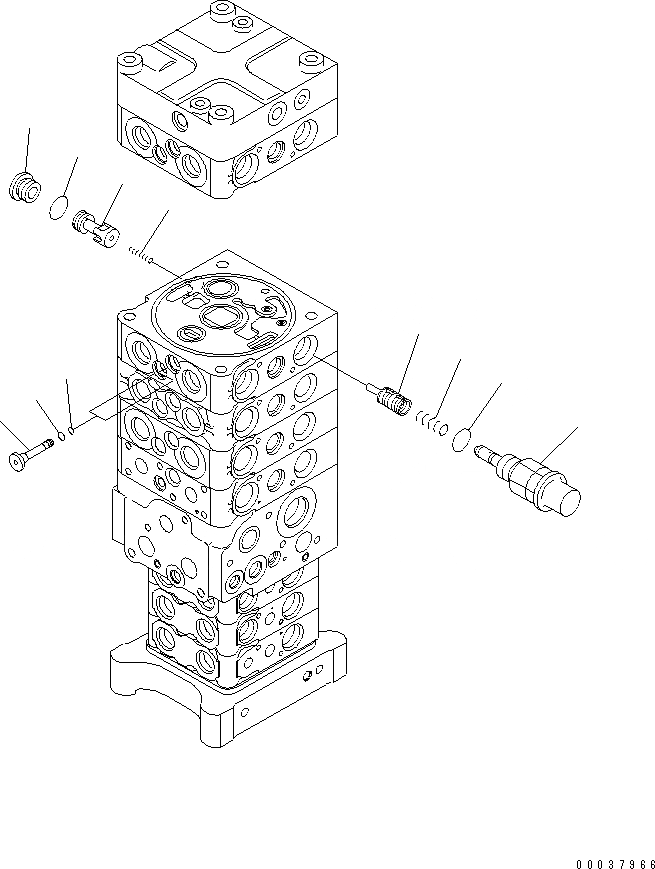 00037966