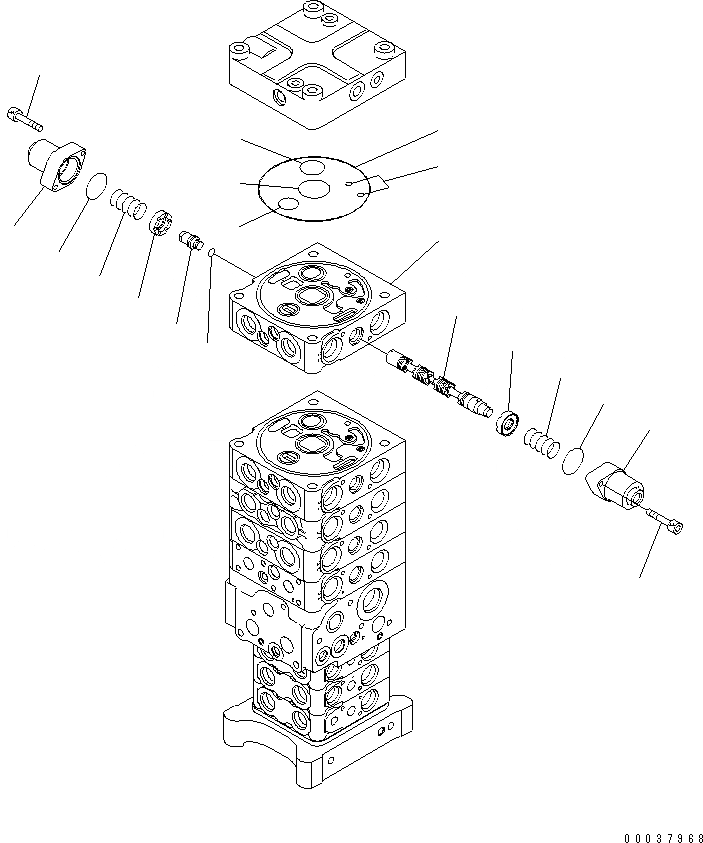 00037968