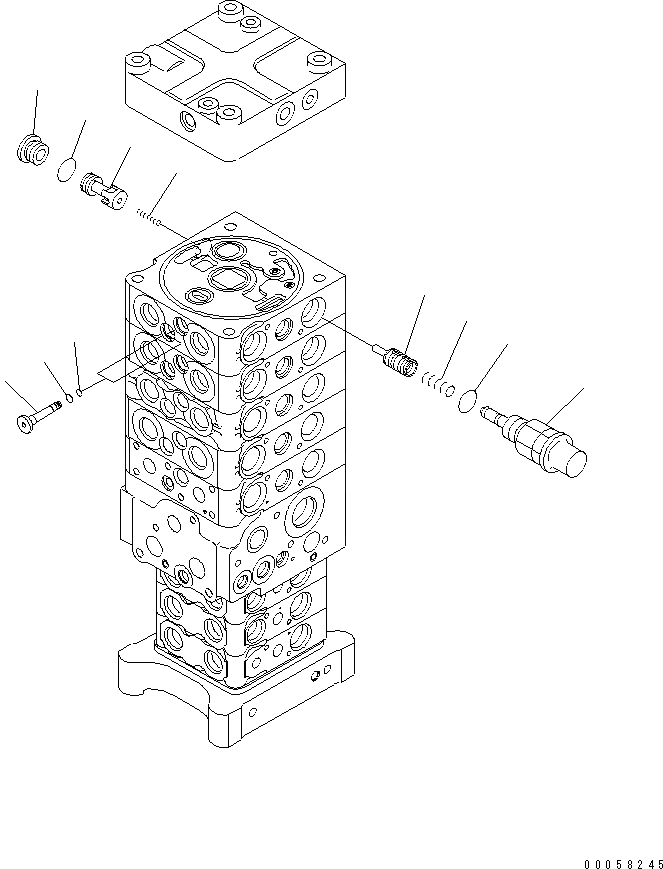 00058245