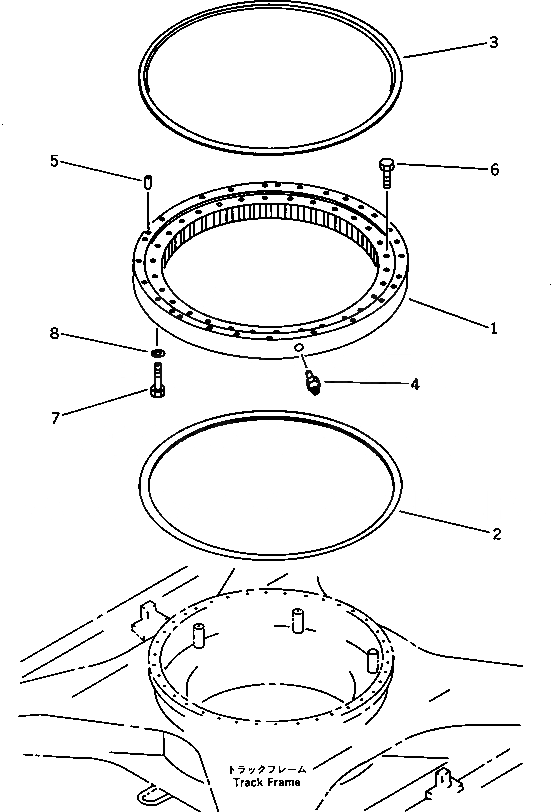 3

5

6

1

8

4

7

2

トラックフレーム
Track Frame