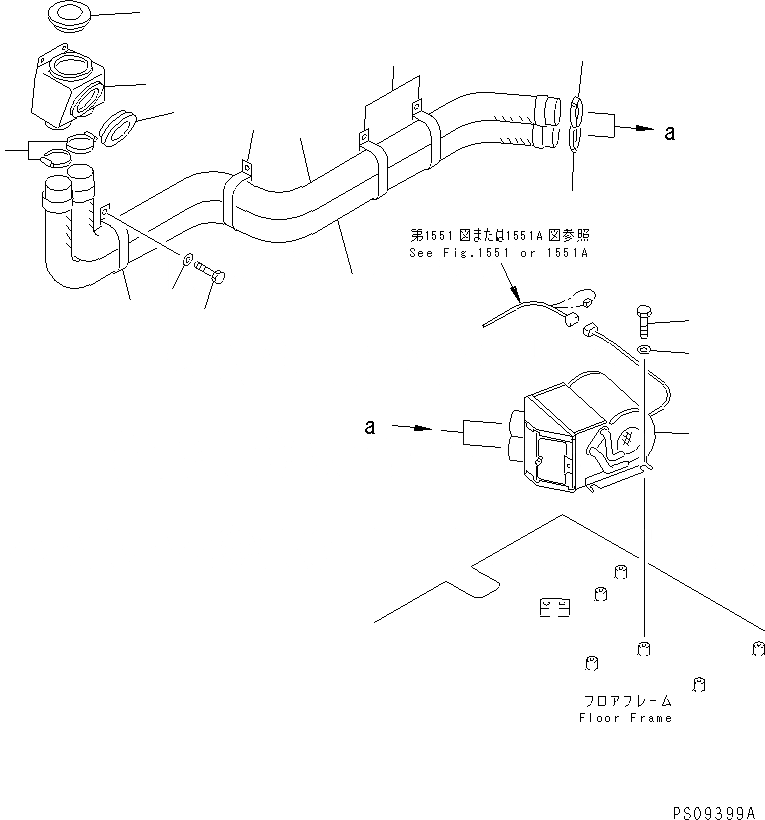 a

第1551図または1551A図参照
See Fig.1551 or 1551A

a

フロアフレーム
Floor Frame

PS09399A