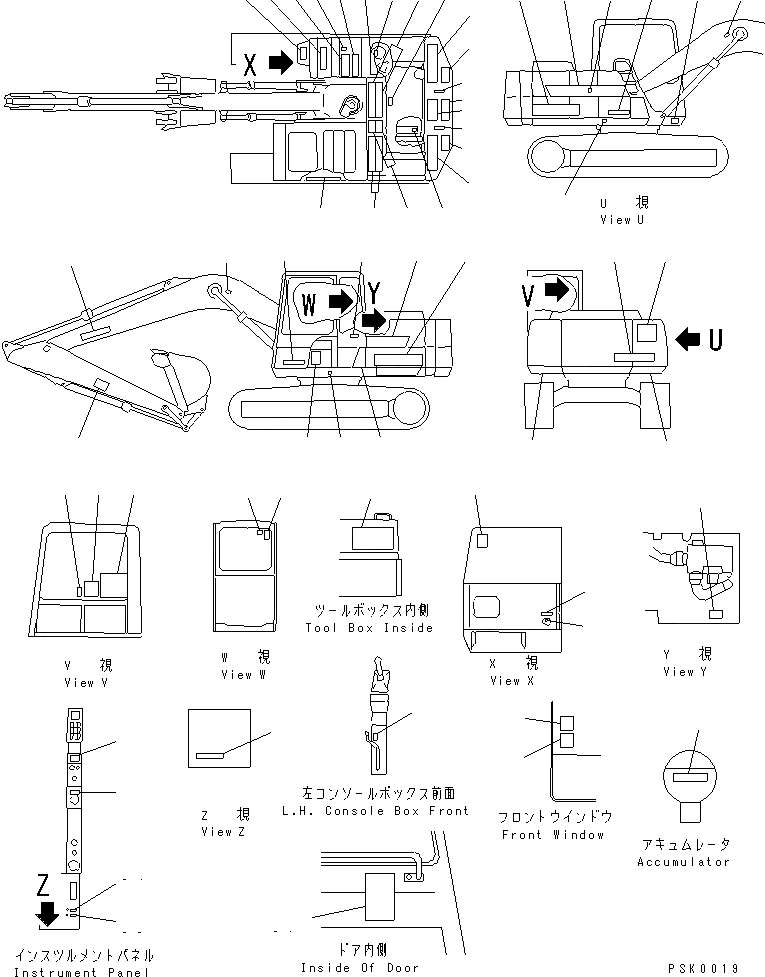 X

U 視
View U

W
Y

V
U

V 視
View V

W 視
View W

ツールボックス内側
Tool Box Inside

X 視
View X

Y 視
View Y

Z 視
View Z

左コンソールボックス前面
L.H. Console Box Front

フロントウインドウ
Front Window

アキュムレータ
Accumulator

Z

インスツルメントパネル
Instrument Panel

ドア内側
Inside Of Door

PSK0019