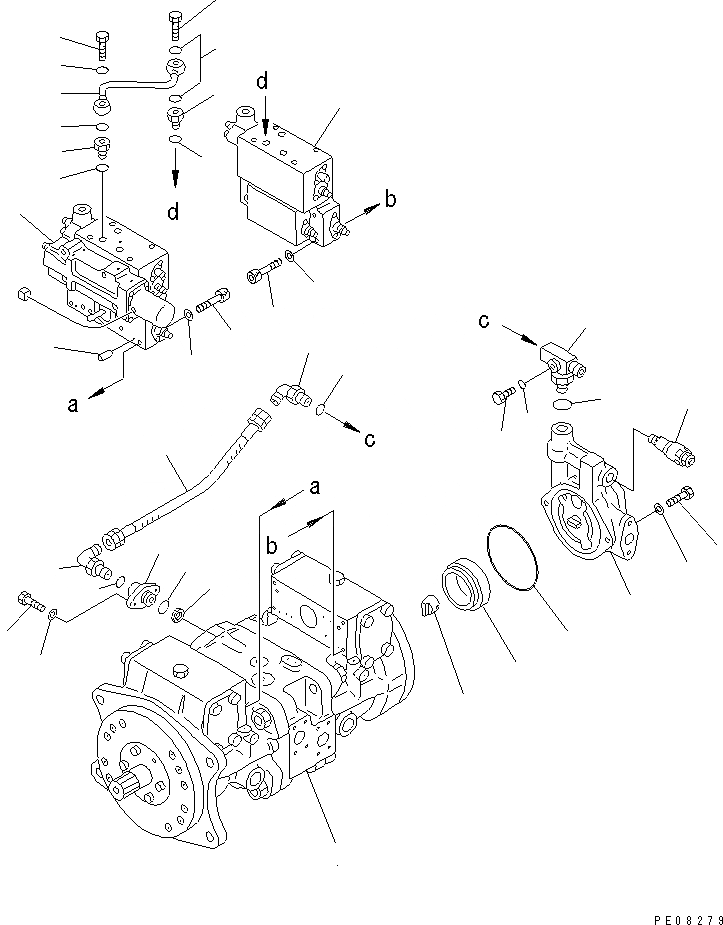 d
d
b
c
a
c
a
b
PE08279