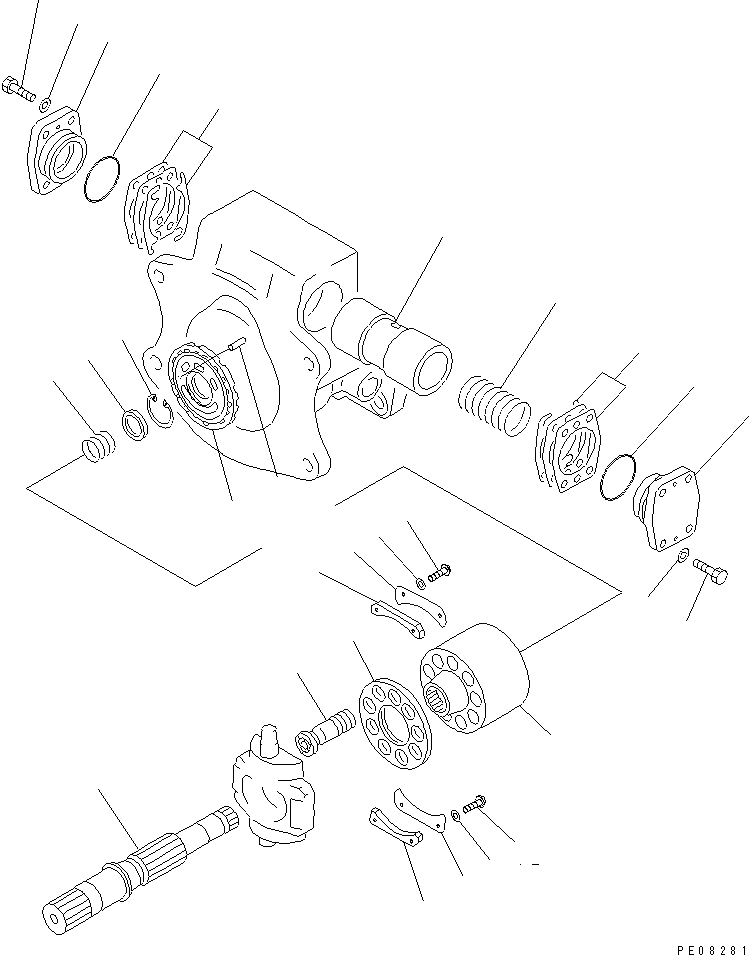 PE08281