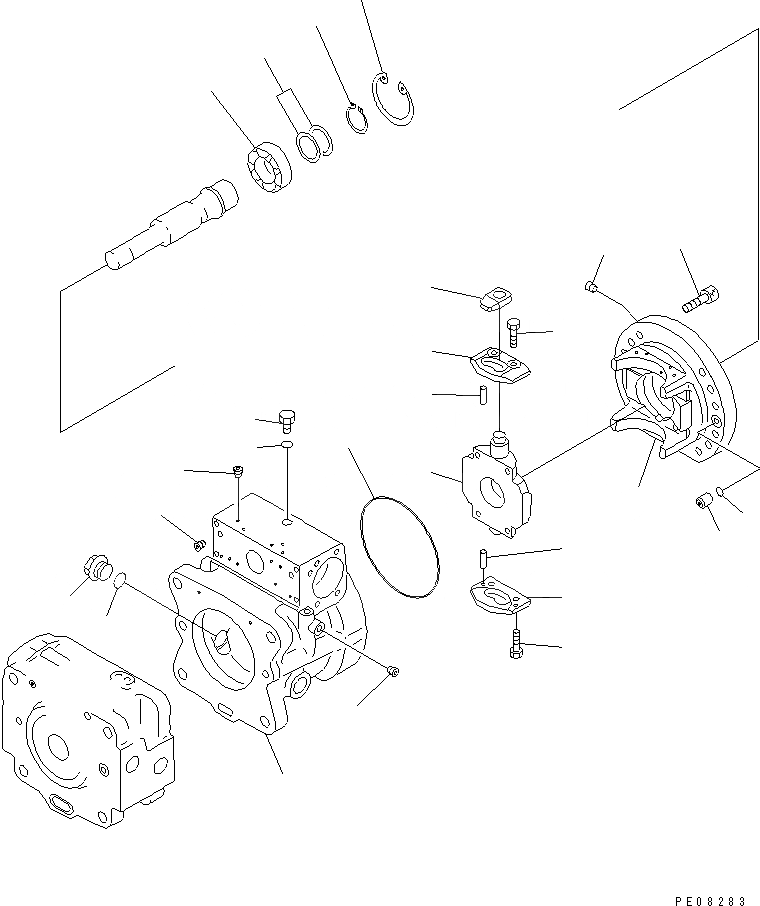 PE08283