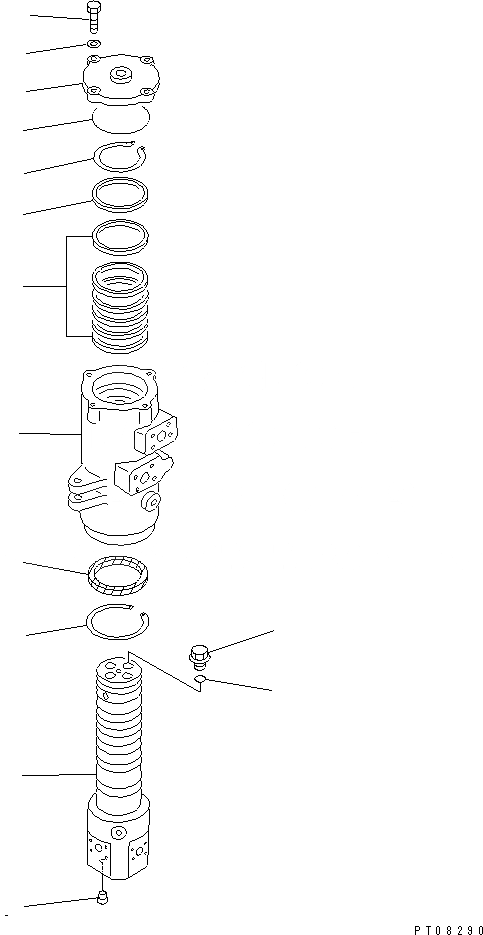 PT08290