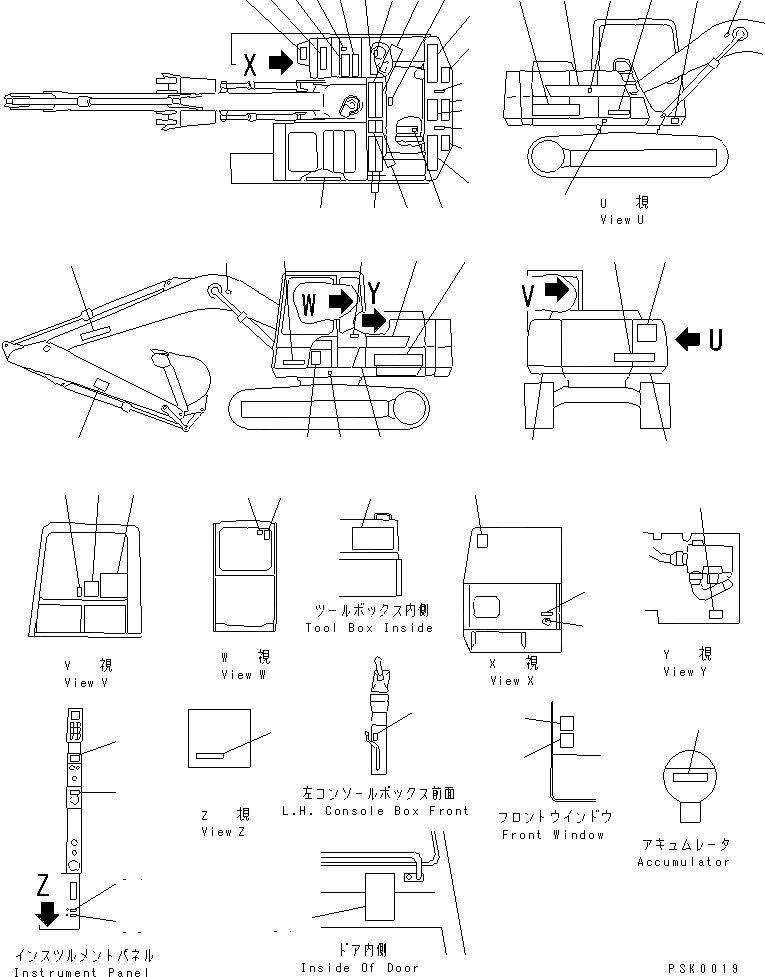 X

U 視
View U

W Y

V U

V 視
View V

W 視
View W

ツールボックス内側
Tool Box Inside

X 視
View X

Y 視
View Y

Z 視
View Z

左コンソールボックス前面
L.H. Console Box Front

フロントウインドウ
Front Window

アキュムレータ
Accumulator

Z

インスツルメントパネル
Instrument Panel

ドア内側
Inside Of Door

PSK0019