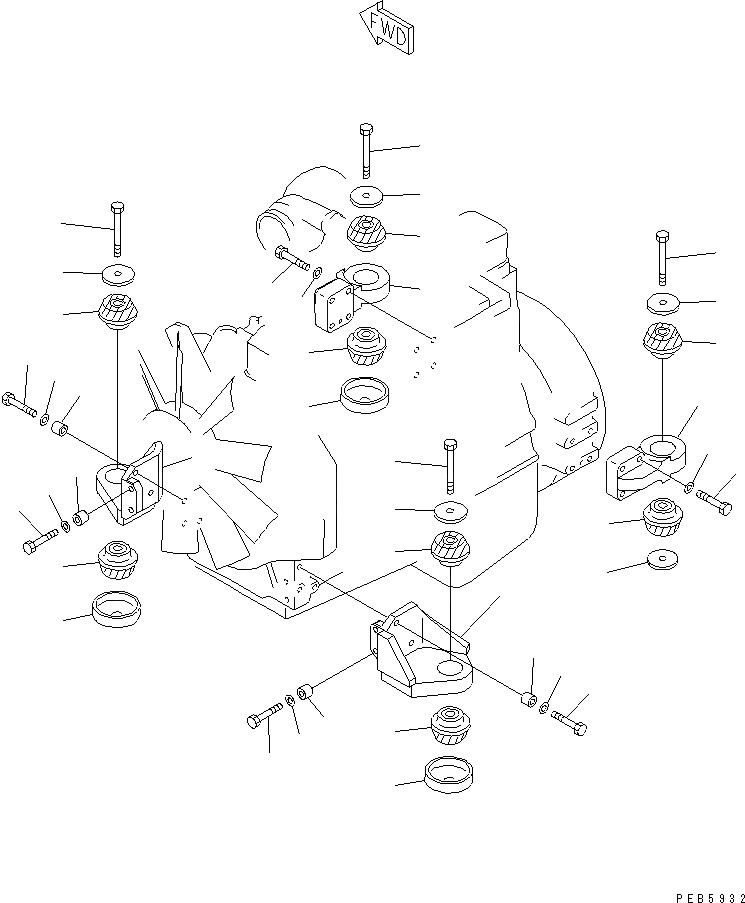 FWD

PEB5932