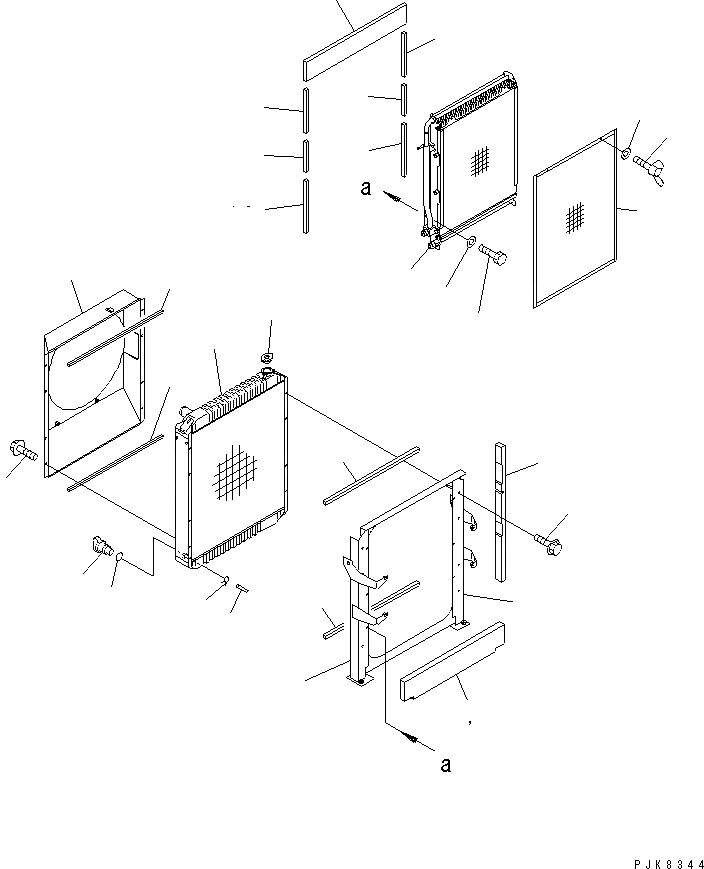 a

a

PJK8344