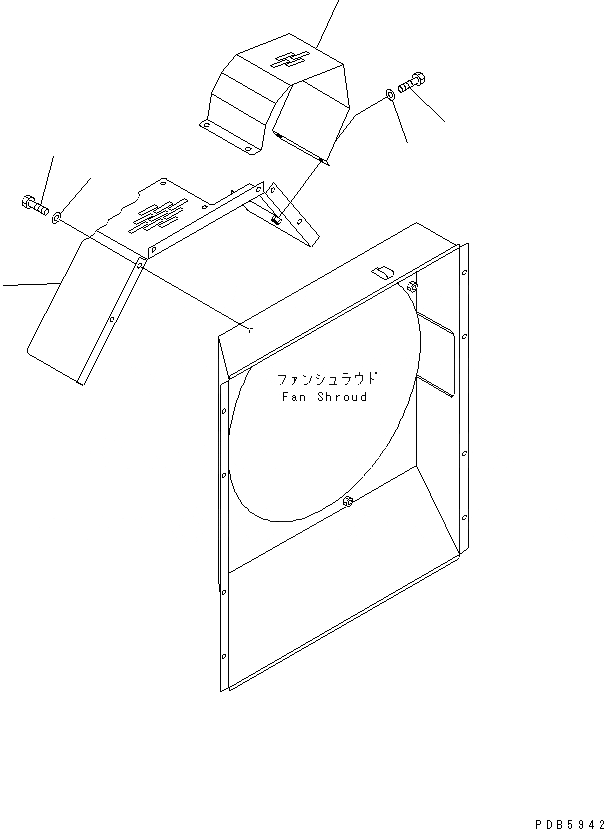 ファンシュラウド
Fan Shroud

PDB5942